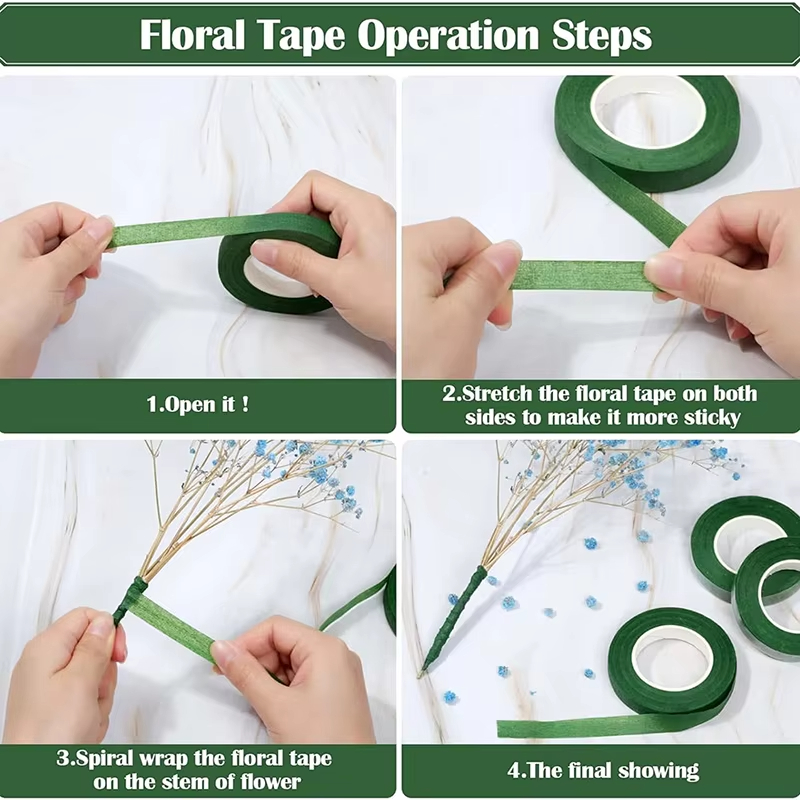 Floral Tape Operation Steps

1.Open it !

2.Stretch the floral tape on both sides to make it more sticky

3.Spiral wrap the floral tape on the stem of flower

4.The final showing